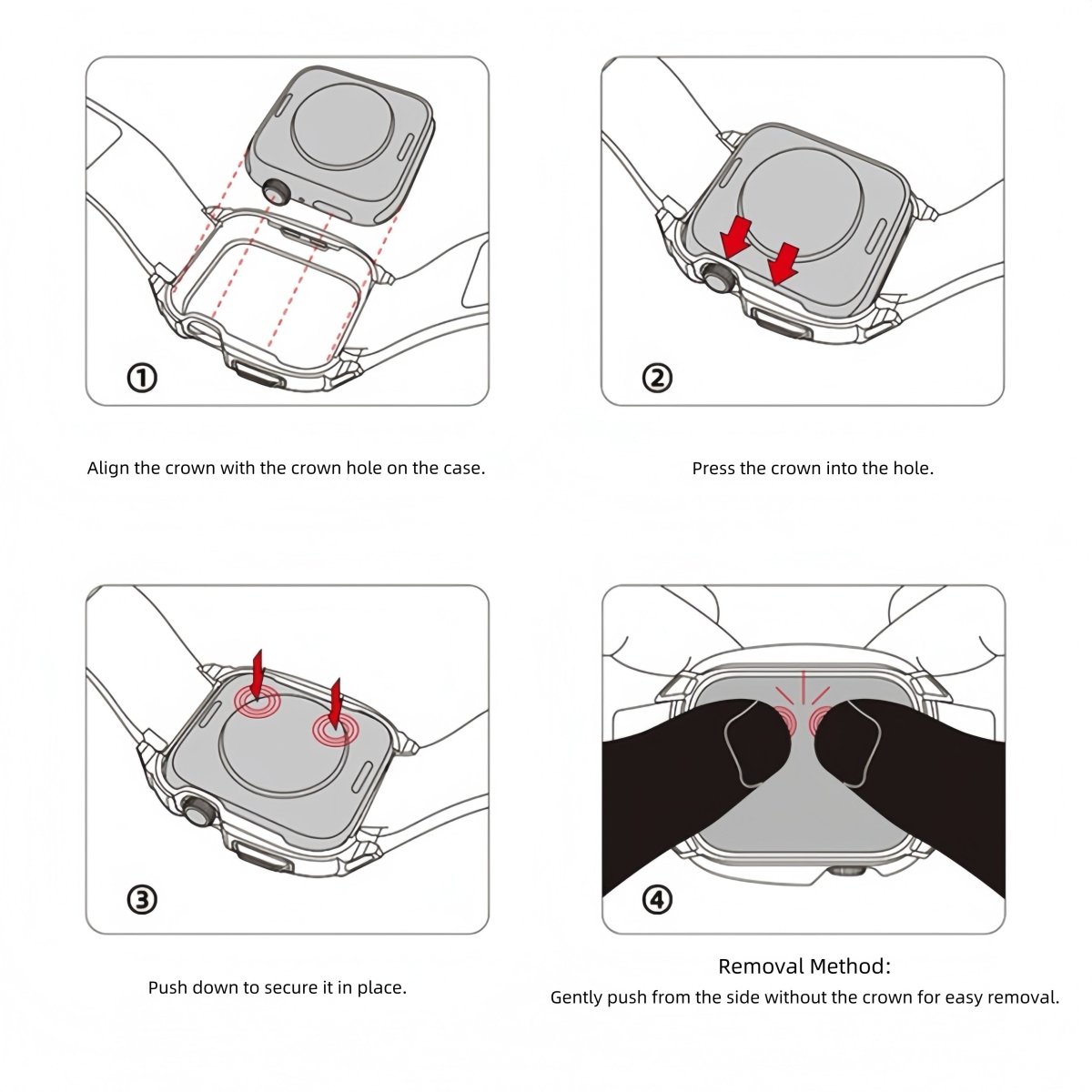 ①

Align the crown with the crown hole on the case.

②

Press the crown into the hole.

③

Push down to secure it in place.

④

Removal Method:

Gently push from the side without the crown for easy removal.